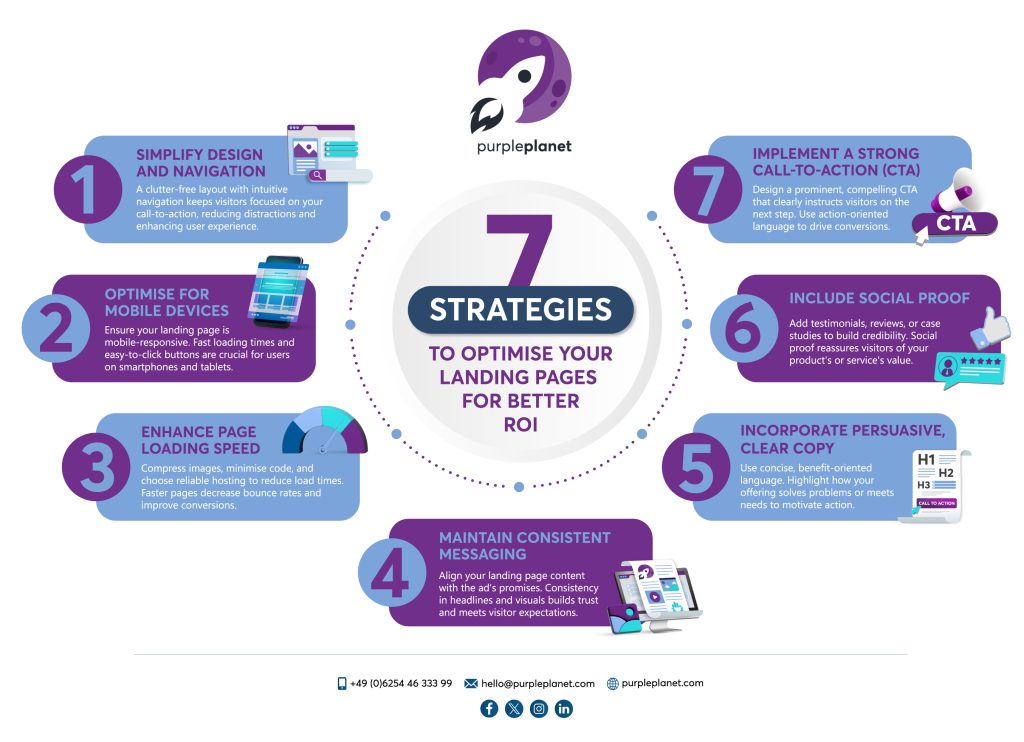 purpleplanet

7
STRATEGIES
TO OPTIMISE YOUR LANDING PAGES FOR BETTER ROI

1
SIMPLIFY DESIGN AND NAVIGATION
A clutter-free layout with intuitive navigation keeps visitors focused on your call-to-action, reducing distractions and enhancing user experience.

2
OPTIMISE FOR MOBILE DEVICES
Ensure your landing page is mobile-responsive. Fast loading times and easy-to-click buttons are crucial for users on smartphones and tablets.

3
ENHANCE PAGE LOADING SPEED
Compress images, minimise code, and choose reliable hosting to reduce load times. Faster pages decrease bounce rates and improve conversions.

4
MAINTAIN CONSISTENT MESSAGING
Align your landing page content with the ad's promises. Consistency in headlines and visuals builds trust and meets visitor expectations.

5
INCORPORATE PERSUASIVE, CLEAR COPY
Use concise, benefit-oriented language. Highlight how your offering solves problems or meets needs to motivate action.

H1
H2
H3
CALL TO ACTION

6
INCLUDE SOCIAL PROOF
Add testimonials, reviews, or case studies to build credibility. Social proof reassures visitors of your product's or service's value.

7
IMPLEMENT A STRONG CALL-TO-ACTION (CTA)
Design a prominent, compelling CTA that clearly instructs visitors on the next step. Use action-oriented language to drive conversions.

CTA

+49 (0)6254 46 333 99 hello@purpleplanet.com purpleplanet.com